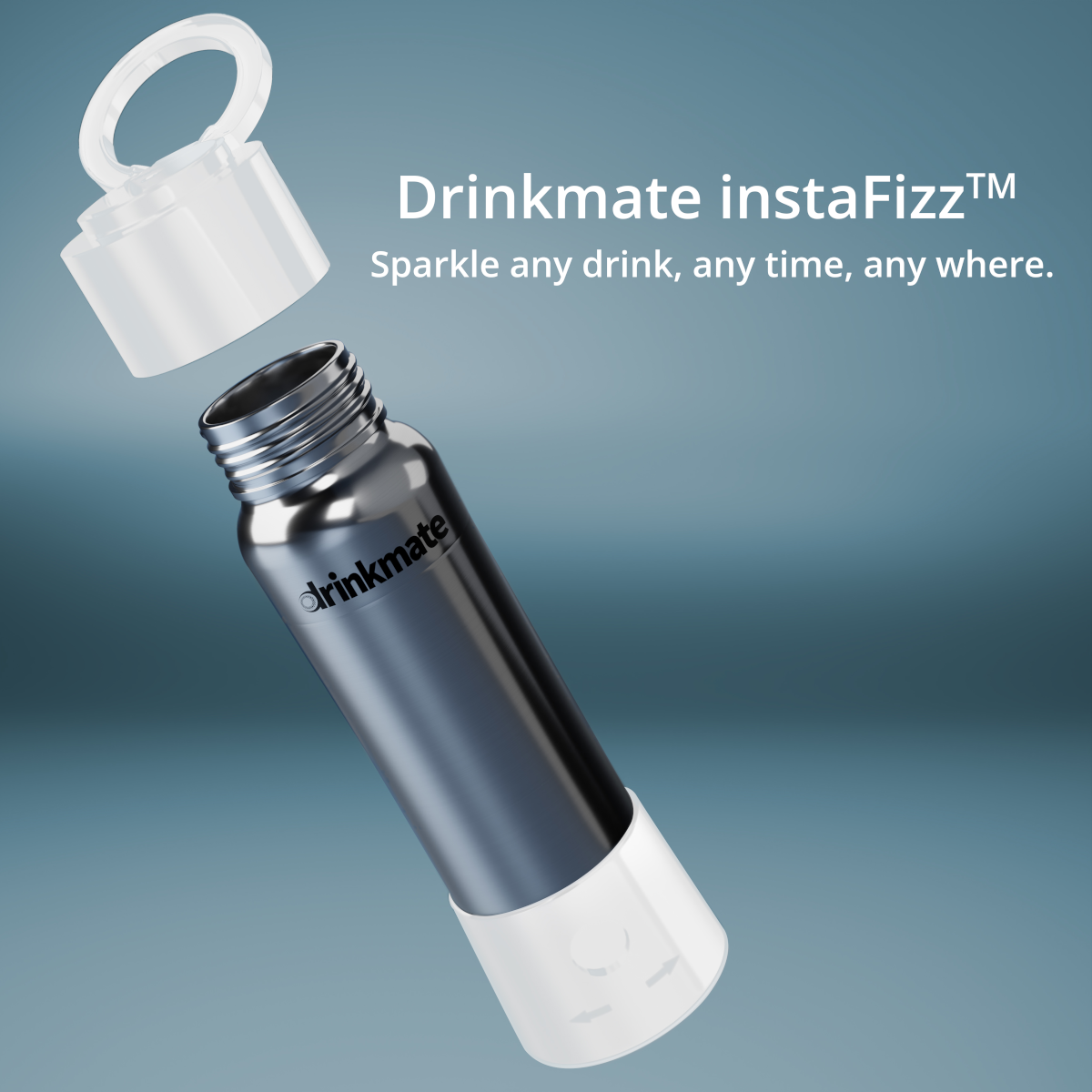 Drinkmate instaFizz™
Sparkle any drink, any time, any where.

drinkmate