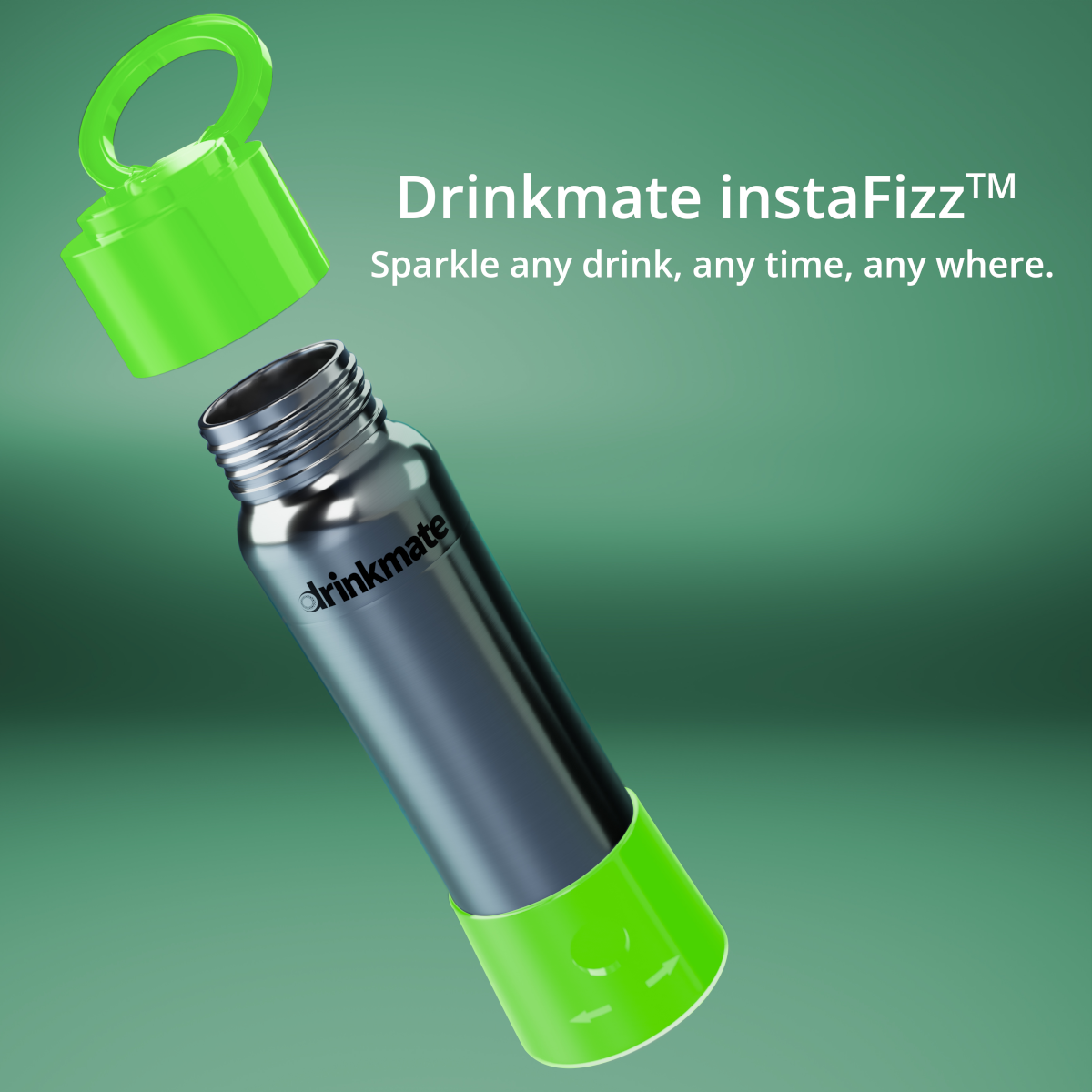 Drinkmate instaFizz™
Sparkle any drink, any time, any where.

drinkmate