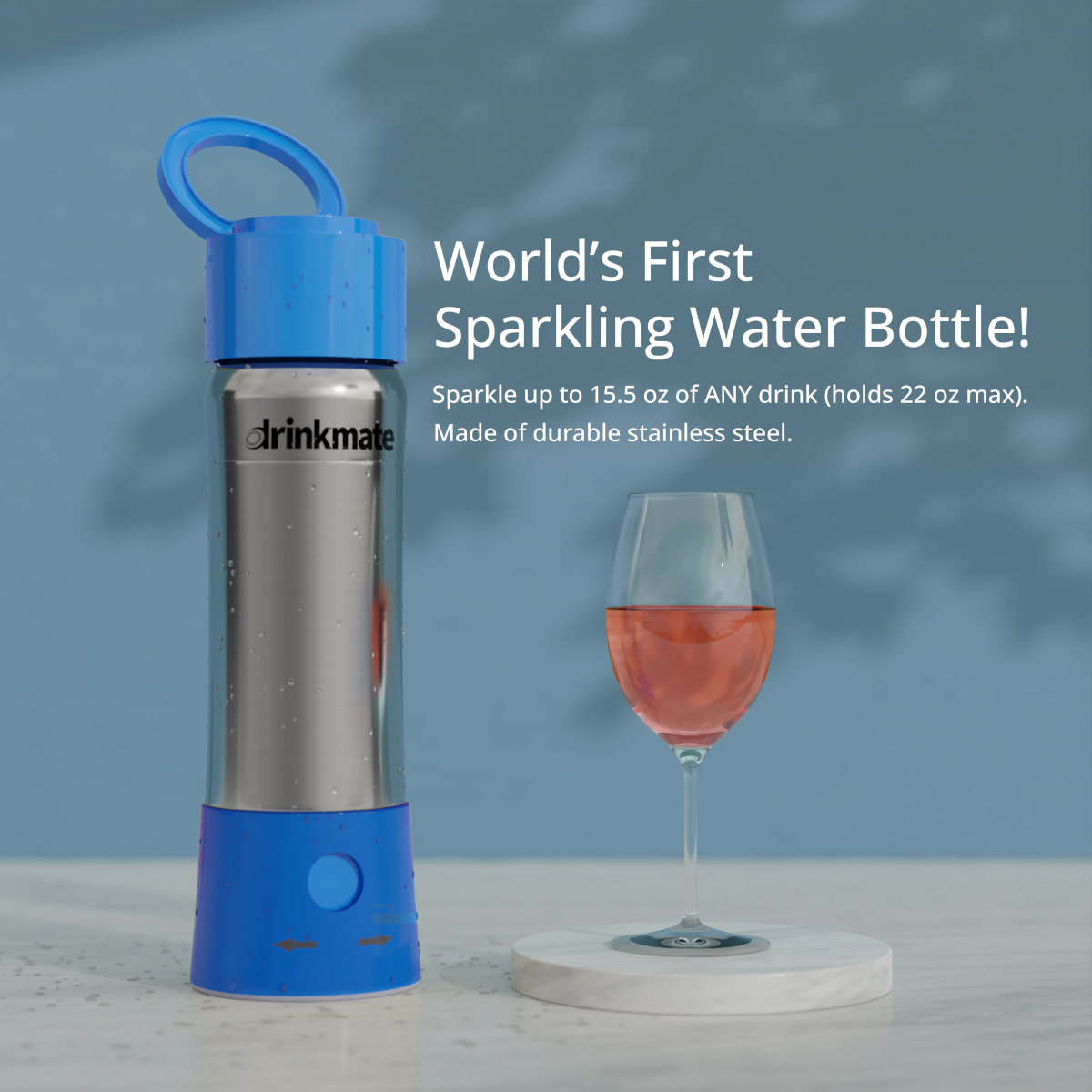 drinkmate

World's First Sparkling Water Bottle!

Sparkle up to 15.5 oz of ANY drink (holds 22 oz max). Made of durable stainless steel.