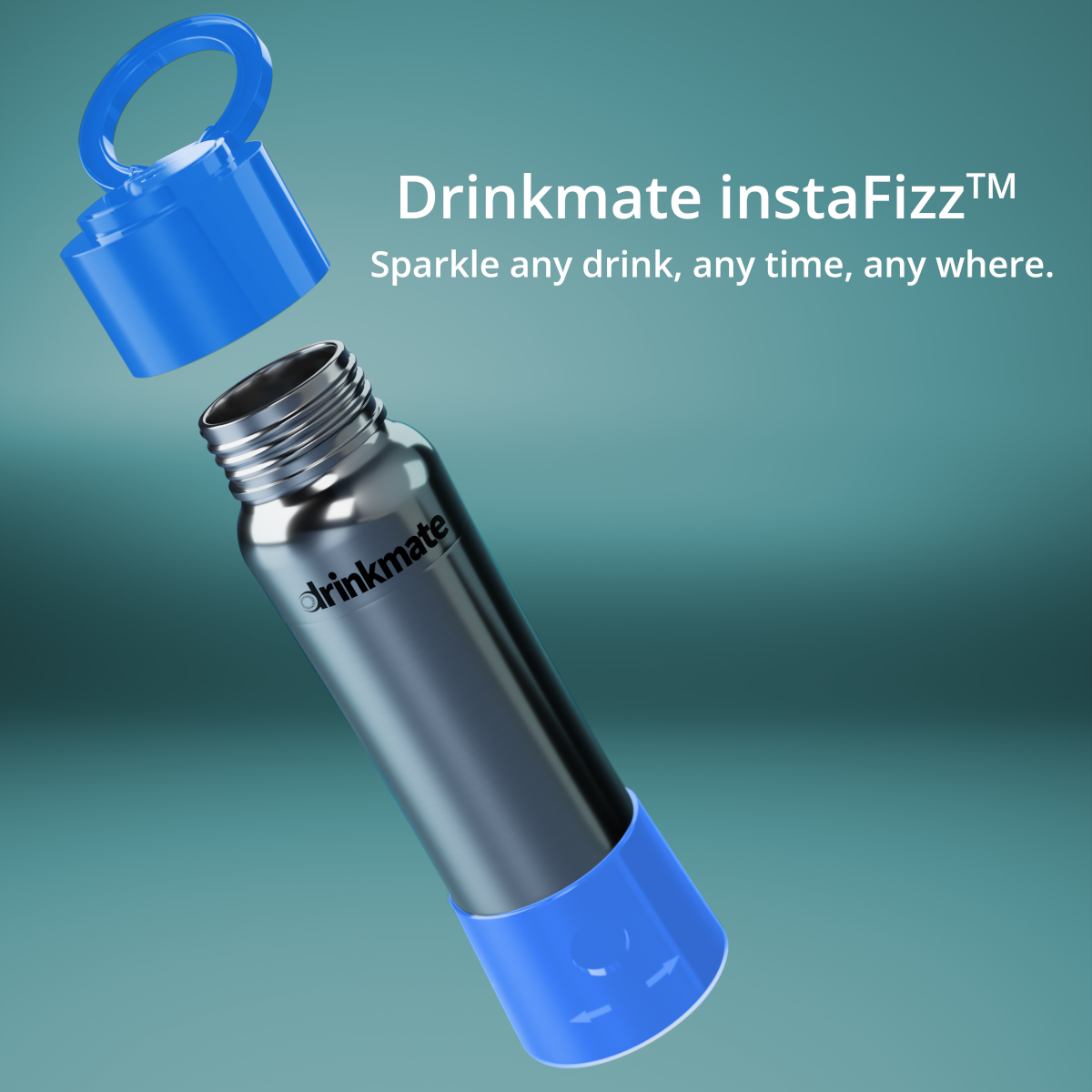 Drinkmate instaFizz™

Sparkle any drink, any time, any where.

drinkmate