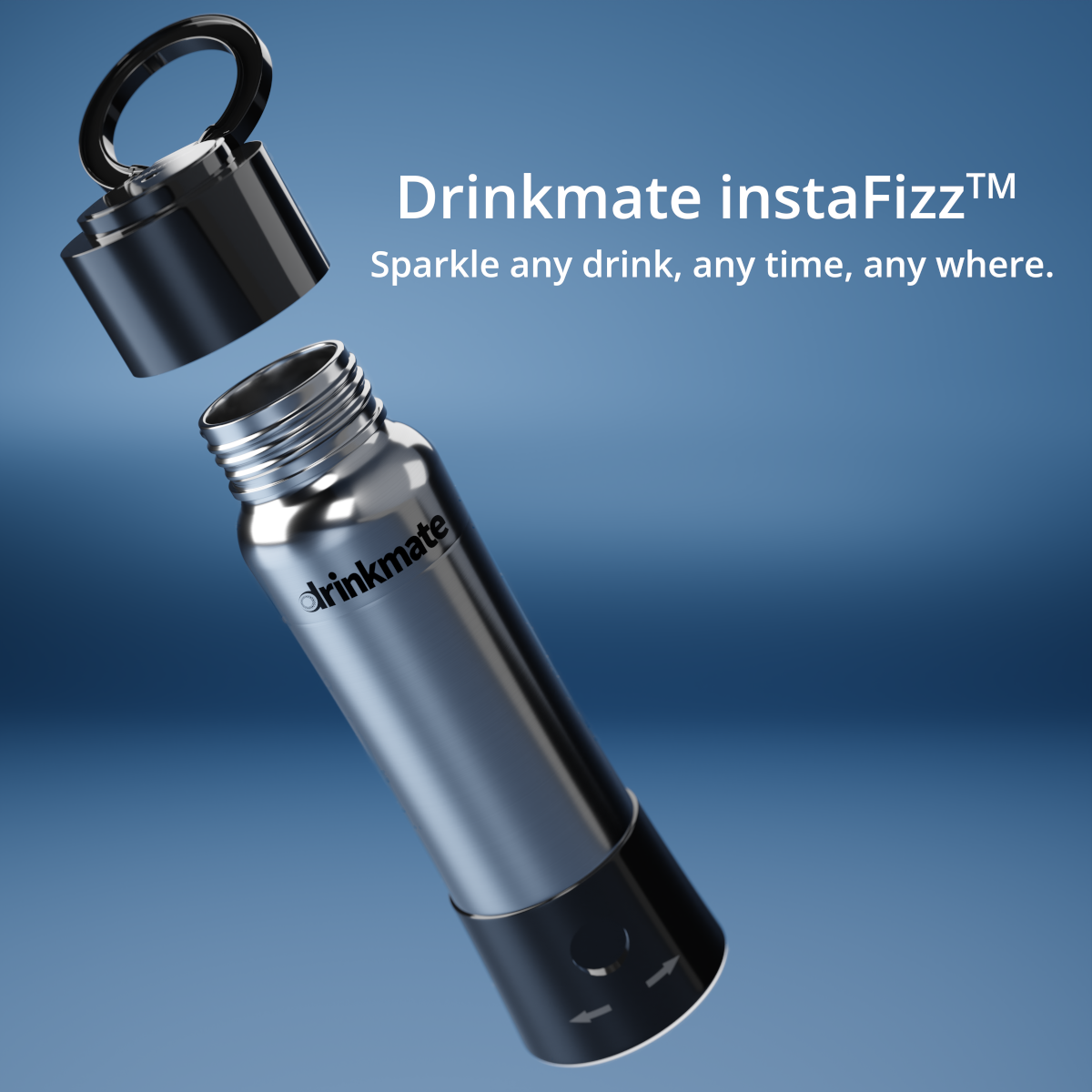 Drinkmate instaFizz™
Sparkle any drink, any time, any where.

drinkmate